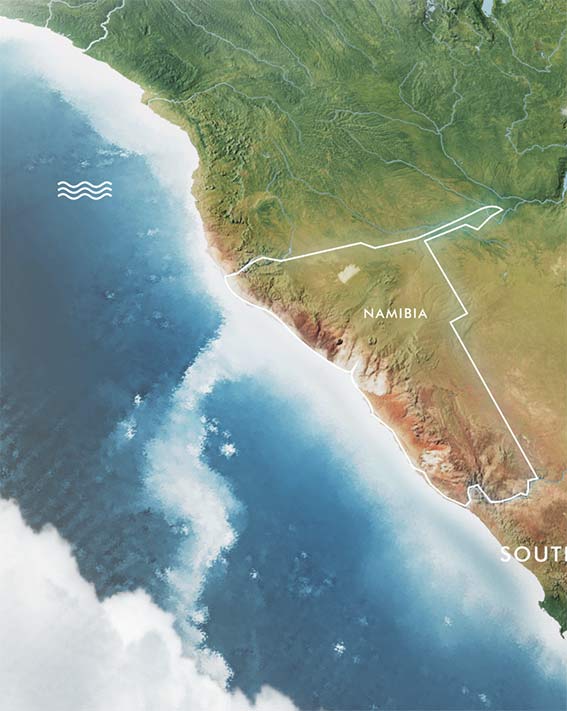 NAMIBIA

SOUT