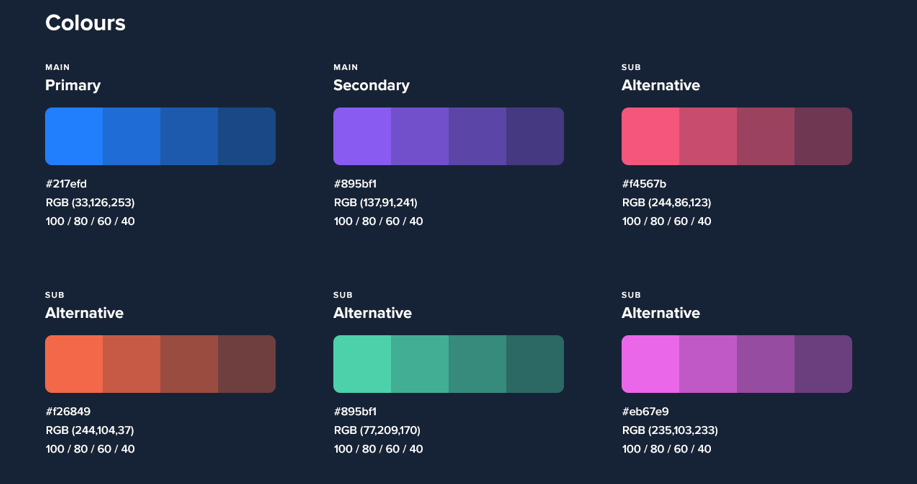 Colours

MAIN
Primary

#217efd
RGB (33,126,253)
100 / 80 / 60 / 40

MAIN
Secondary

#895bf1
RGB (137,91,241)
100 / 80 / 60 / 40

SUB
Alternative

#f4567b
RGB (244,86,123)
100 / 80 / 60 / 40

SUB
Alternative

#f26849
RGB (244,104,37)
100 / 80 / 60 / 40

SUB
Alternative

#895bf1
RGB (77,209,170)
100 / 80 / 60 / 40

SUB
Alternative

#eb67e9
RGB (235,103,233)
100 / 80 / 60 / 40