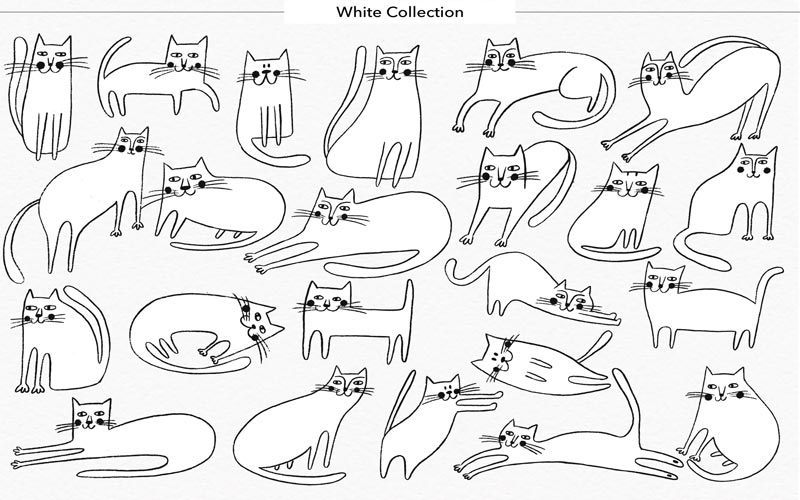 White Collection