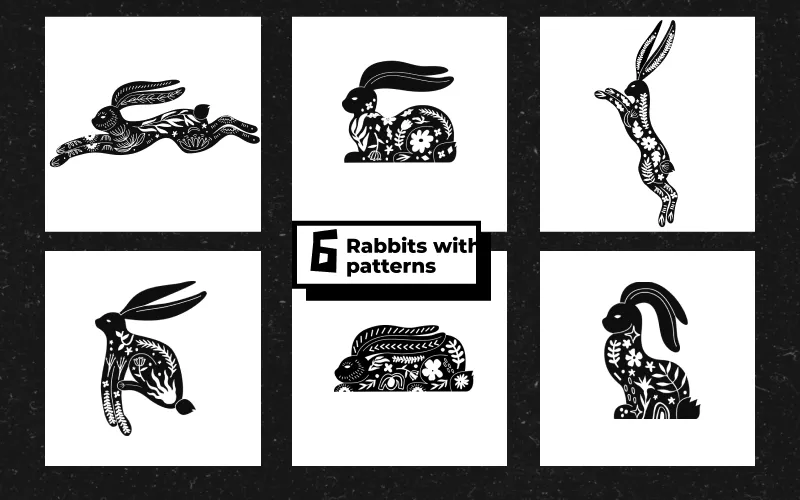 6 Rabbits with patterns